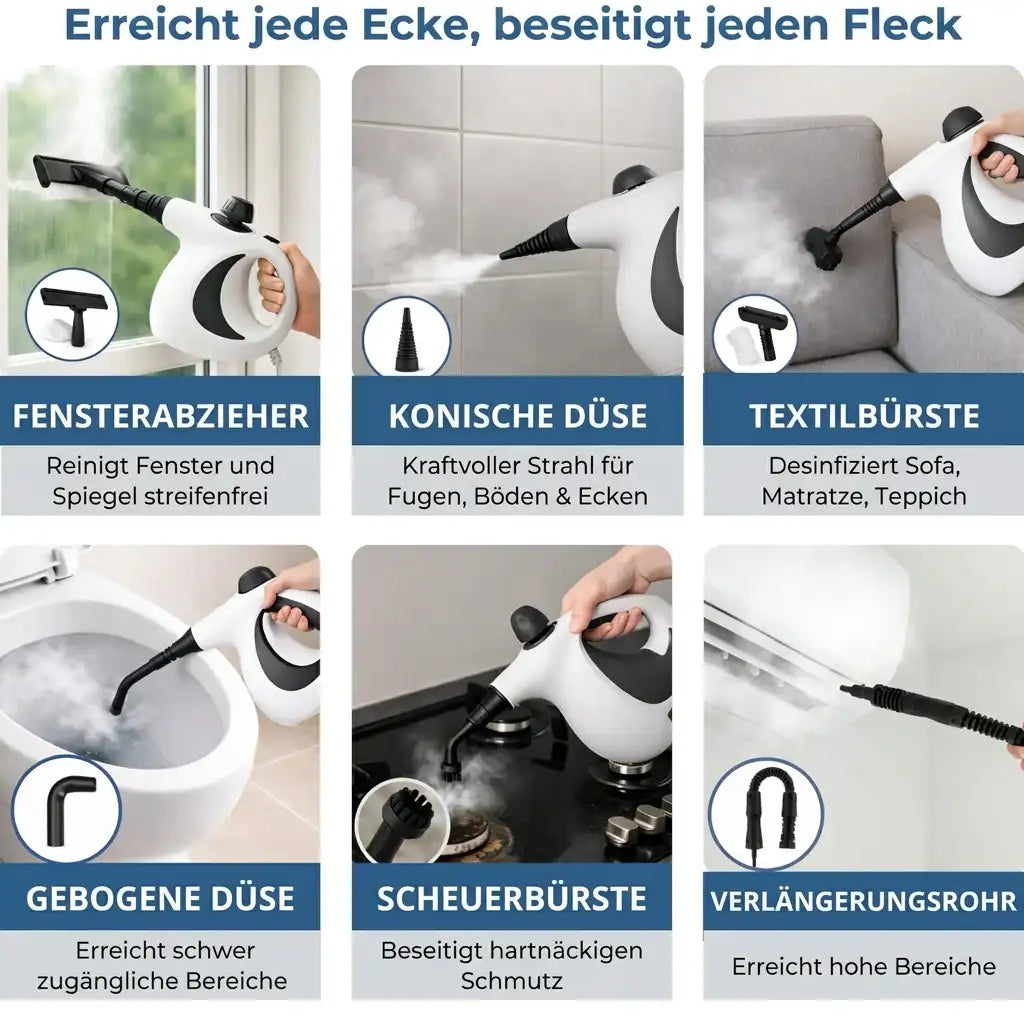 Erreicht jede Ecke, beseitigt jeden Fleck

FENSTERABZIEHER
Reinigt Fenster und Spiegel streifenfrei

KONISCHE DÜSE
Kraftvoller Strahl für Fugen, Böden & Ecken

TEXTILBÜRSTE
Desinfiziert Sofa, Matratze, Teppich

GEBOGENE DÜSE
Erreicht schwer zugängliche Bereiche

SCHEUERBÜRSTE
Beseitigt hartnäckigen Schmutz

VERLÄNGERUNGSROHR
Erreicht hohe Bereiche