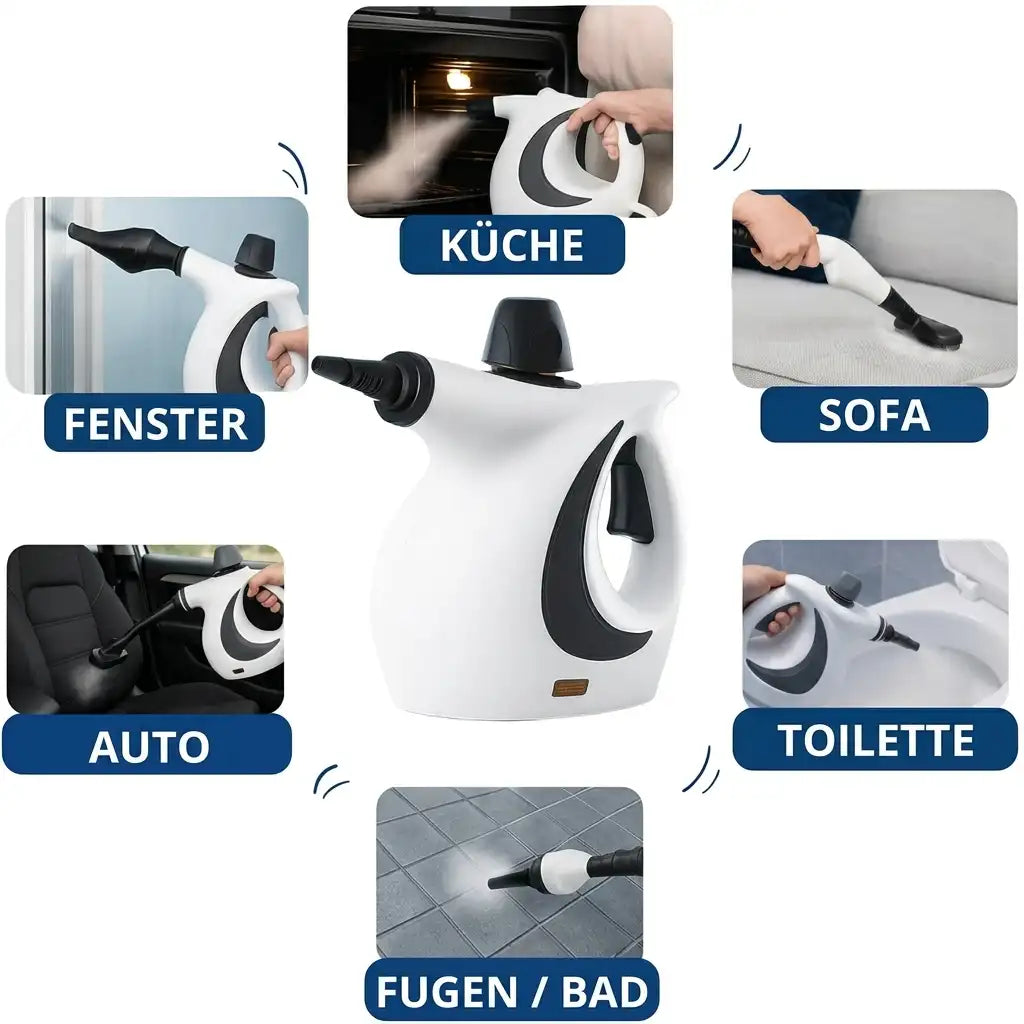 KÜCHE

FENSTER

SOFA

AUTO

TOILETTE

FUGEN / BAD